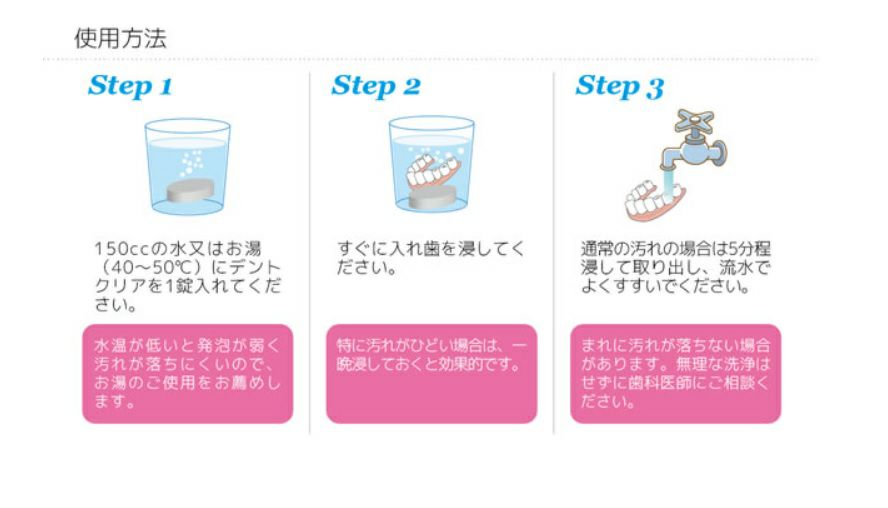 使用方法

Step 1

150ccの水又はお湯（40〜50℃）にデントクリアを1錠入れてください。

水温が低いと発泡が弱く汚れが落ちにくいので、お湯のご使用をお薦めします。

Step 2

すぐに入れ歯を浸してください。

特に汚れがひどい場合は、一晩浸しておくと効果的です。

Step 3

通常の汚れの場合は5分程浸して取り出し、流水でよくすすいでください。

まれに汚れが落ちない場合があります。無理な洗浄はせずに歯科医師にご相談ください。