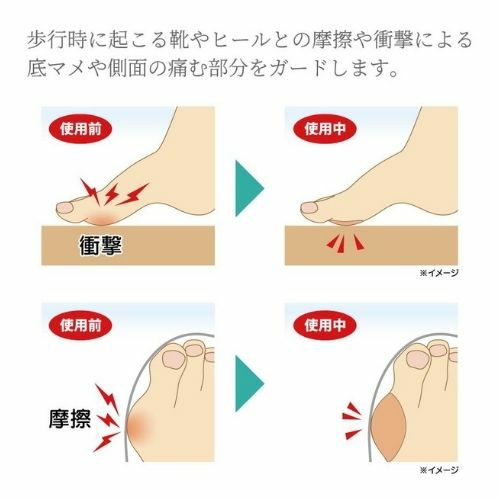 歩行時に起こる靴やヒールとの摩擦や衝撃による底マメや側面の痛む部分をガードします。

使用前

衝撃

使用中

※イメージ

使用前

摩擦

使用中

※イメージ